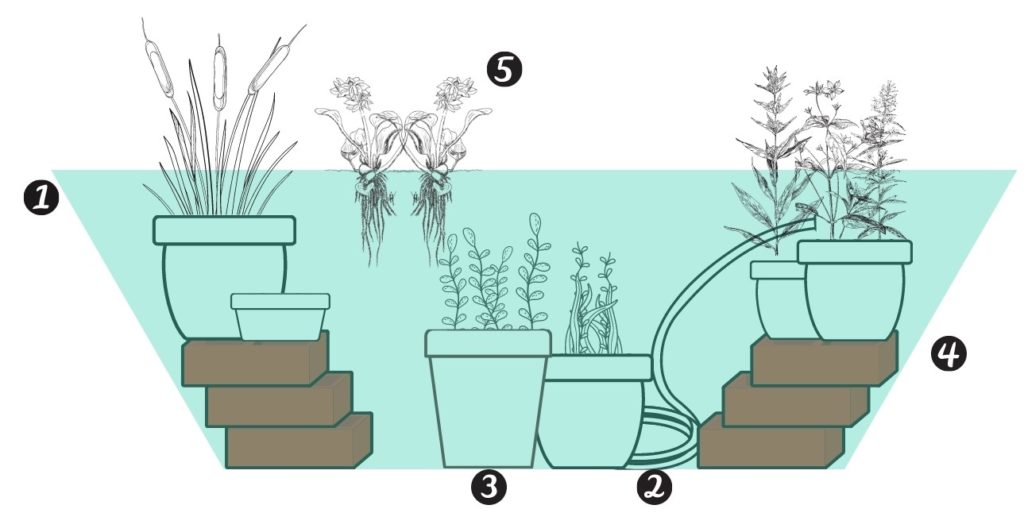 5
1
4
3
2