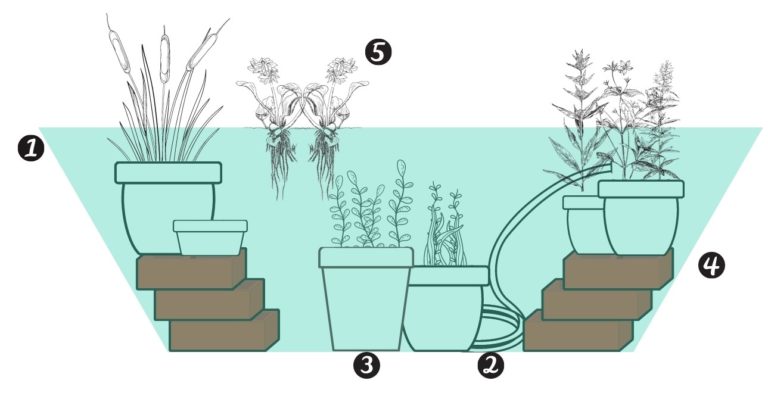 1
5
4
3
2